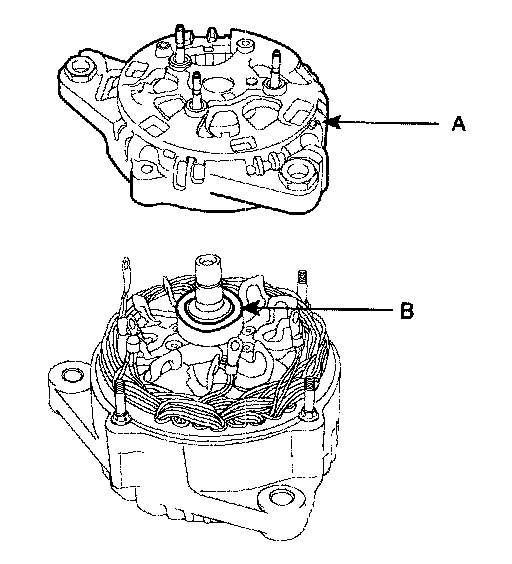 A

B