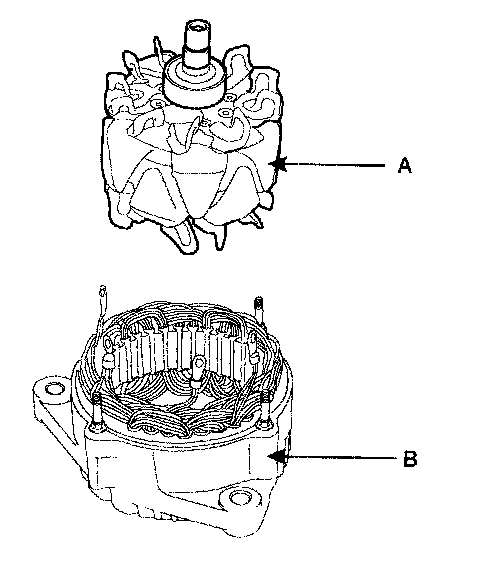 A

B