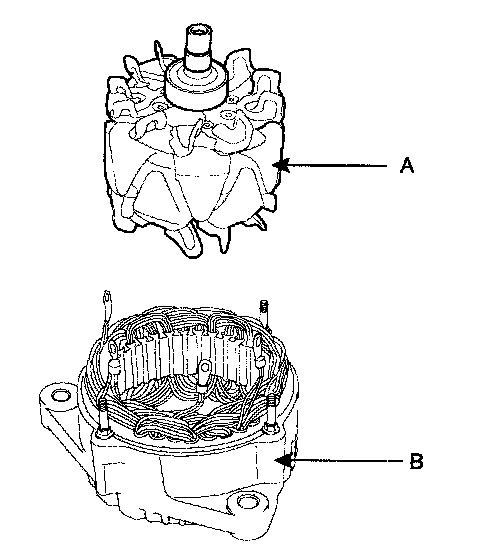 A

B