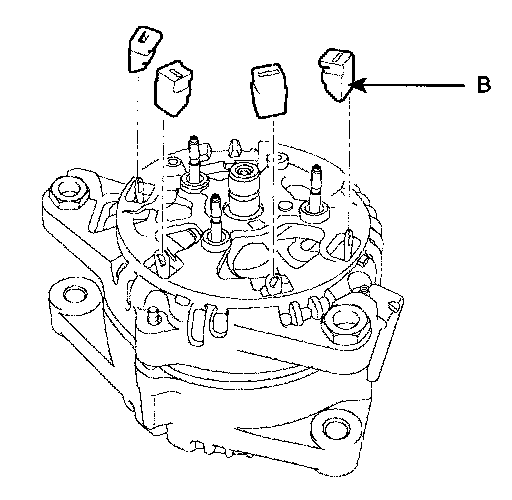 B