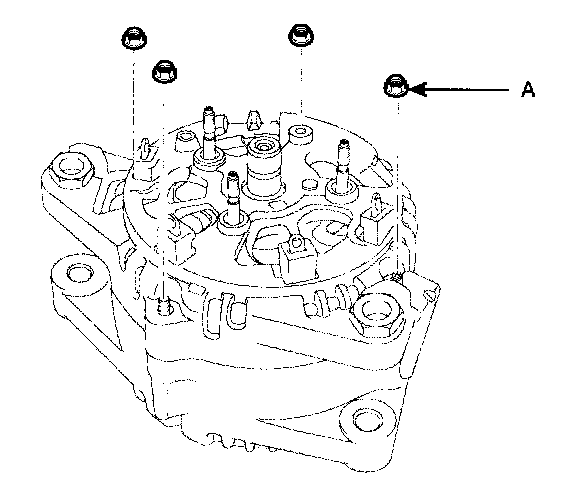 A