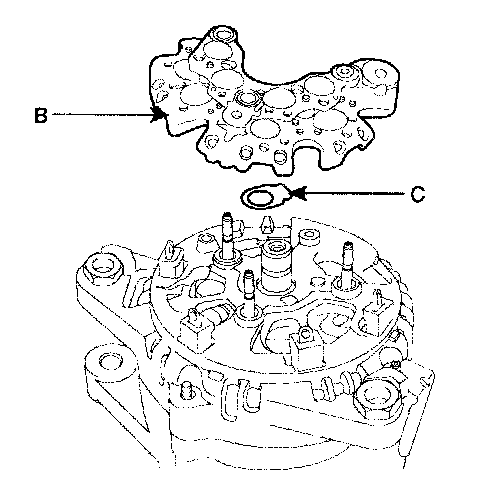 B

C