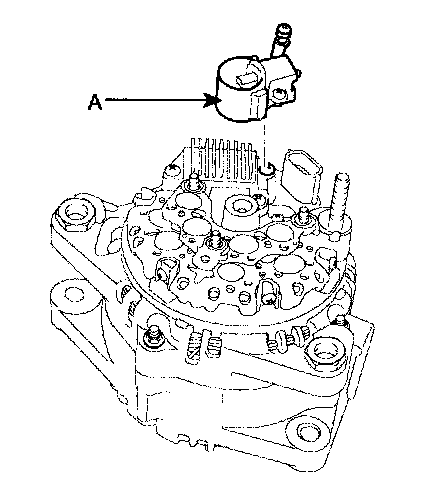 A