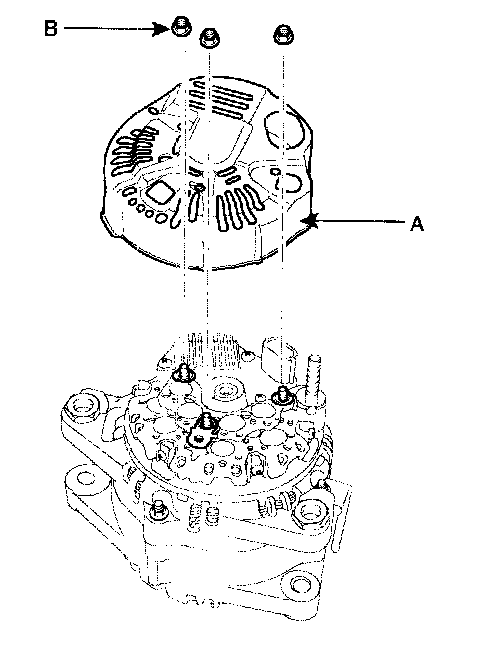 B

A