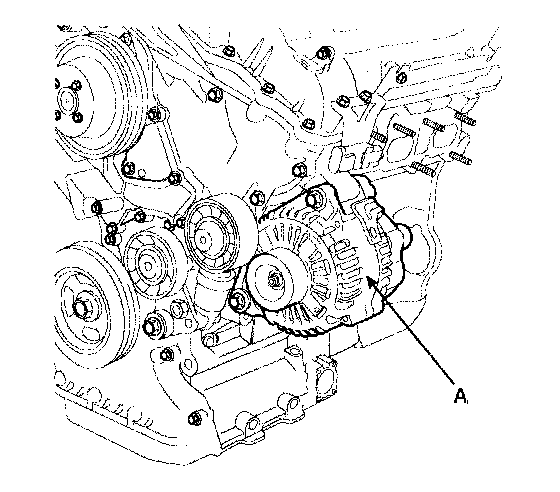 A