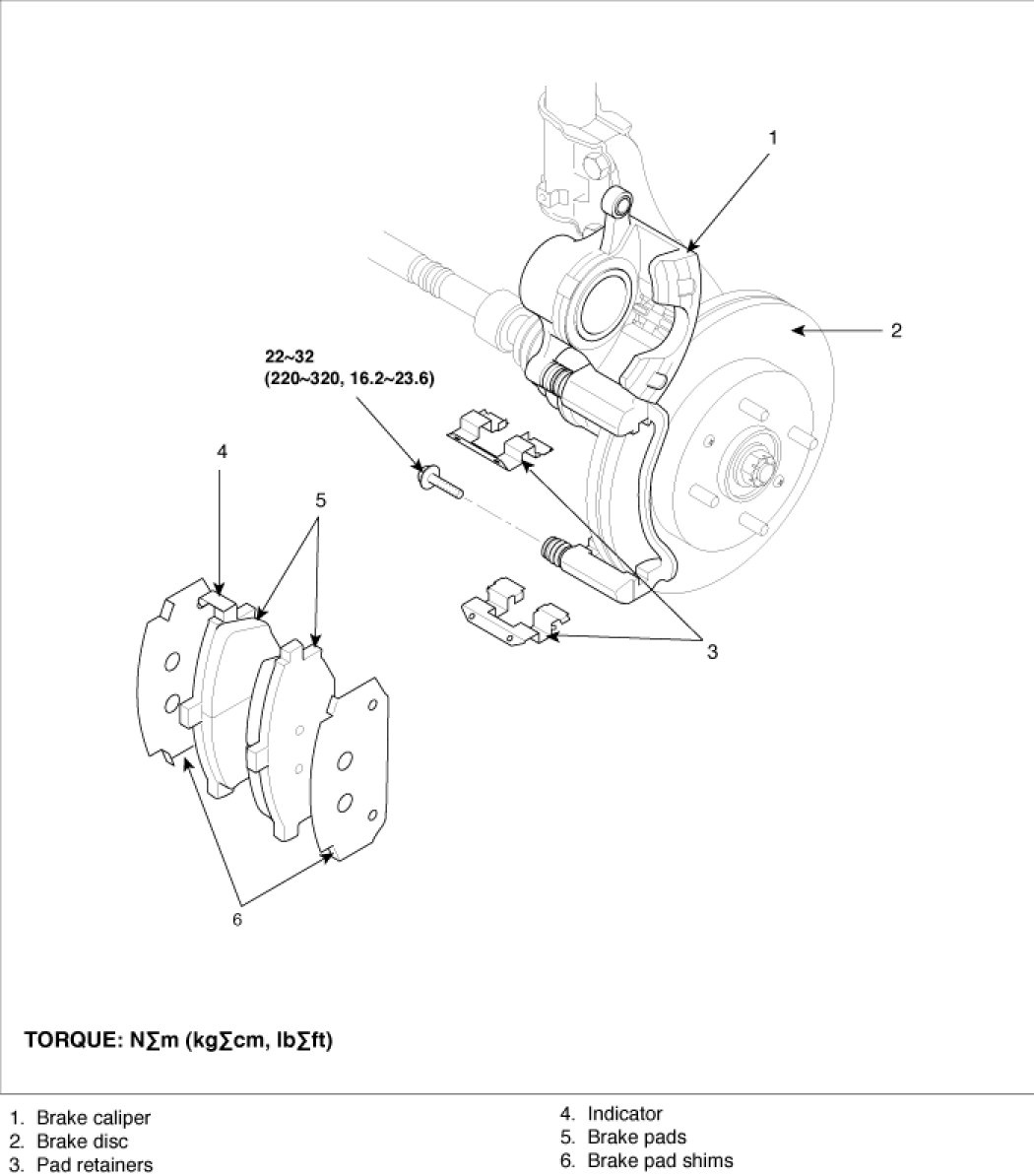 1

2

22~32
(220~320, 16.2~23.6)

4

5

3

6

TORQUE: N∑m (kg∑cm, lb∑ft)

1. Brake caliper
2. Brake disc
3. Pad retainers

4. Indicator
5. Brake pads
6. Brake pad shims