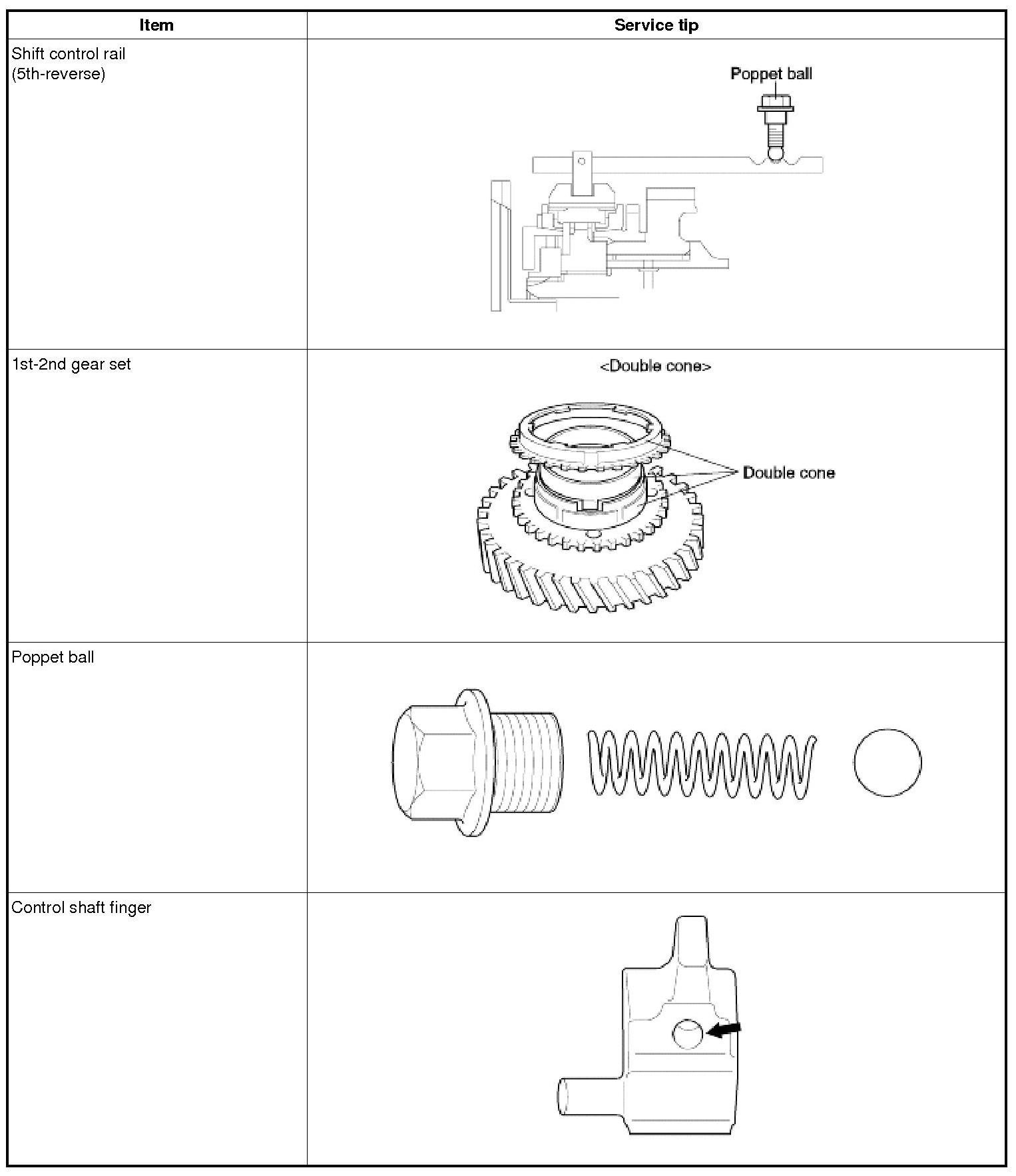 | Item | Service tip |
|---|---|
| Shift control rail (5th-reverse) | Poppet ball |
| 1st-2nd gear set | <Double cone> Double cone |
| Poppet ball | |
| Control shaft finger | |