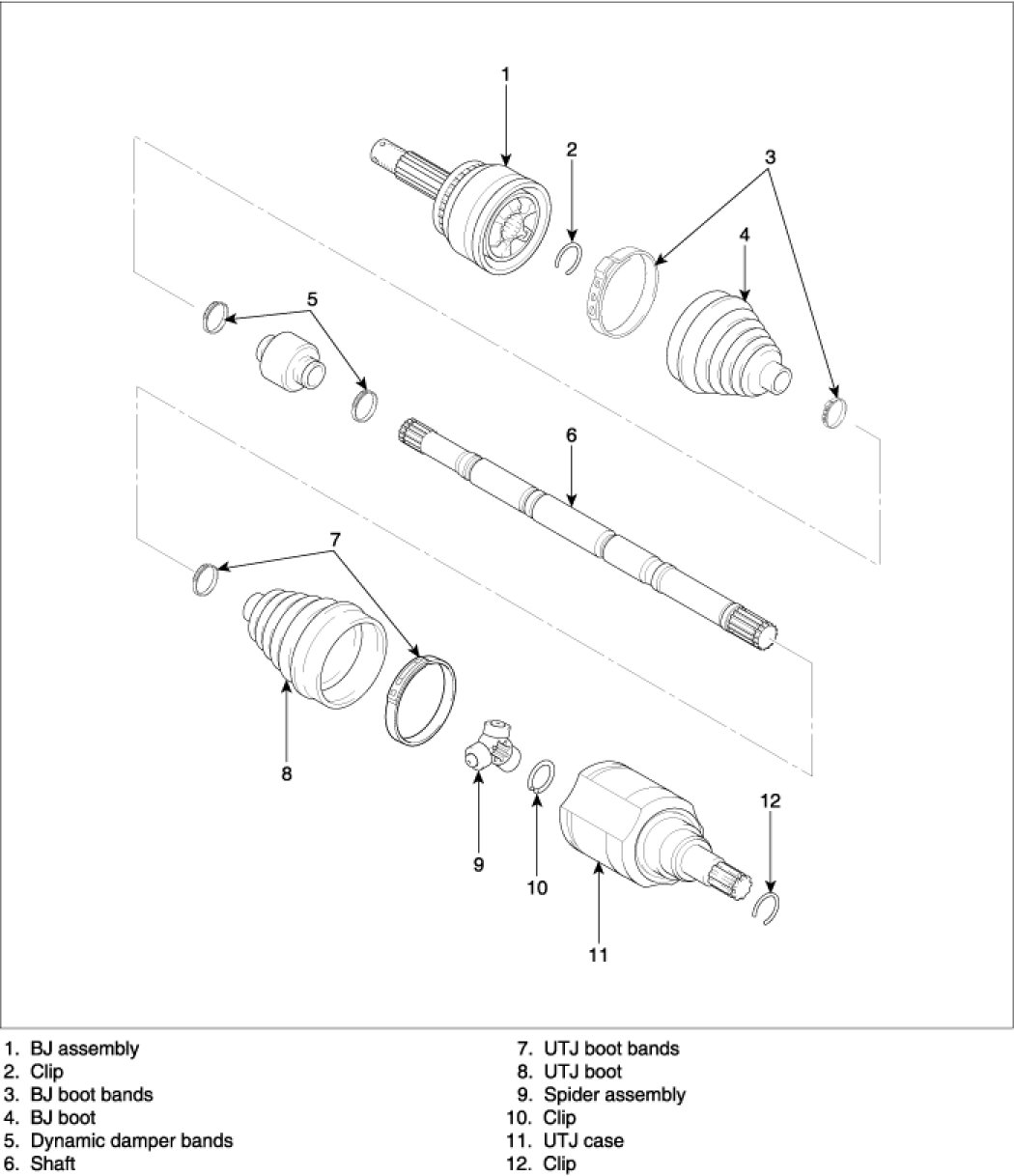 1
2
3
4
5
6
7
8
9
10
11
12

1. BJ assembly
2. Clip
3. BJ boot bands
4. BJ boot
5. Dynamic damper bands
6. Shaft

7. UTJ boot bands
8. UTJ boot
9. Spider assembly
10. Clip
11. UTJ case
12. Clip