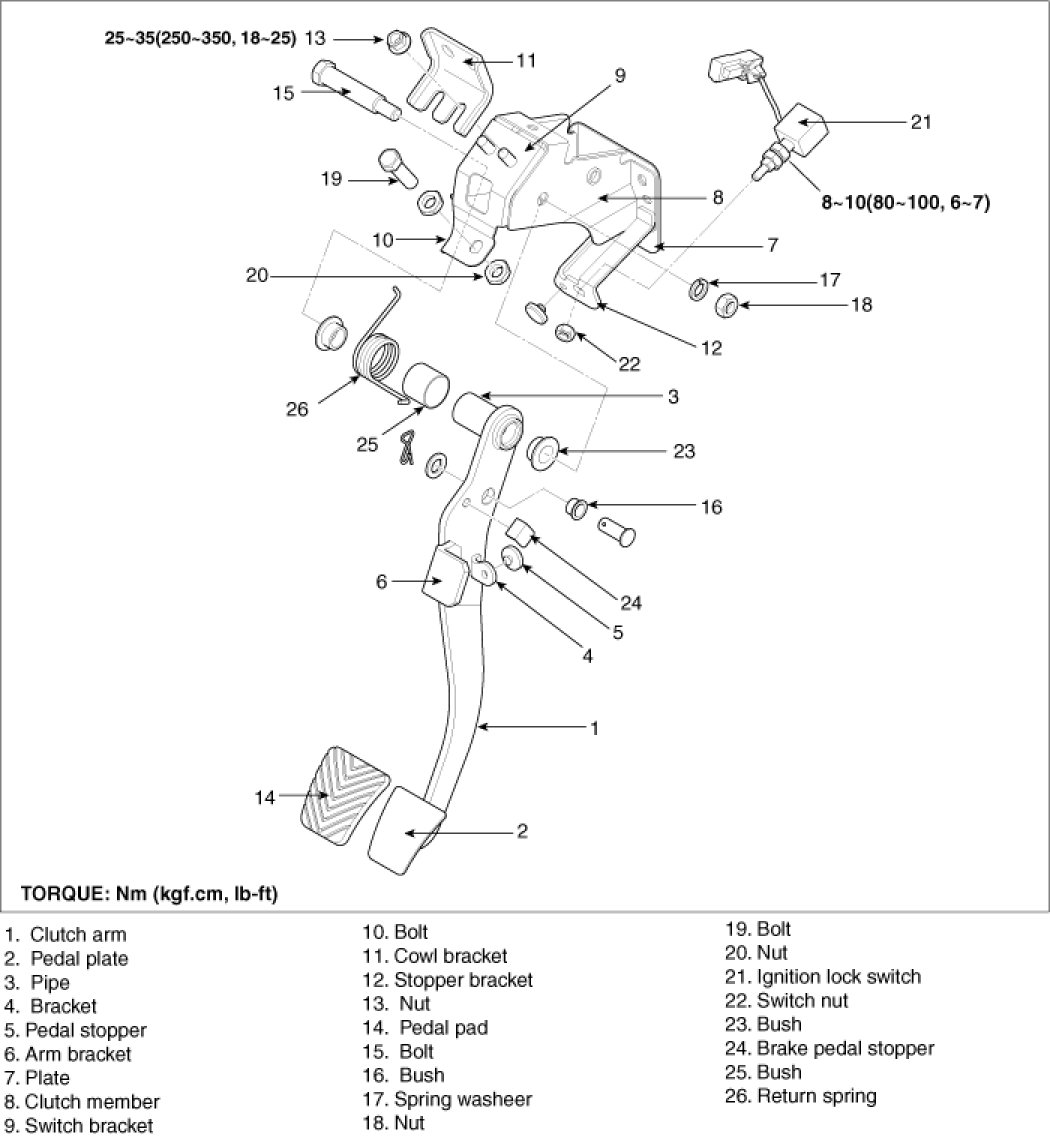 25~35(250~350, 18~25) 13
11
15
9
21
19
8
8~10(80~100, 6~7)
10
7
20
17
18
12
22
26
3
25
23
16
6
24
5
4
1
14
2

TORQUE: Nm (kgf.cm, lb-ft)

1. Clutch arm
2. Pedal plate
3. Pipe
4. Bracket
5. Pedal stopper
6. Arm bracket
7. Plate
8. Clutch member
9. Switch bracket

10. Bolt
11. Cowl bracket
12. Stopper bracket
13. Nut
14. Pedal pad
15. Bolt
16. Bush
17. Spring washeer
18. Nut

19. Bolt
20. Nut
21. Ignition lock switch
22. Switch nut
23. Bush
24. Brake pedal stopper
25. Bush
26. Return spring