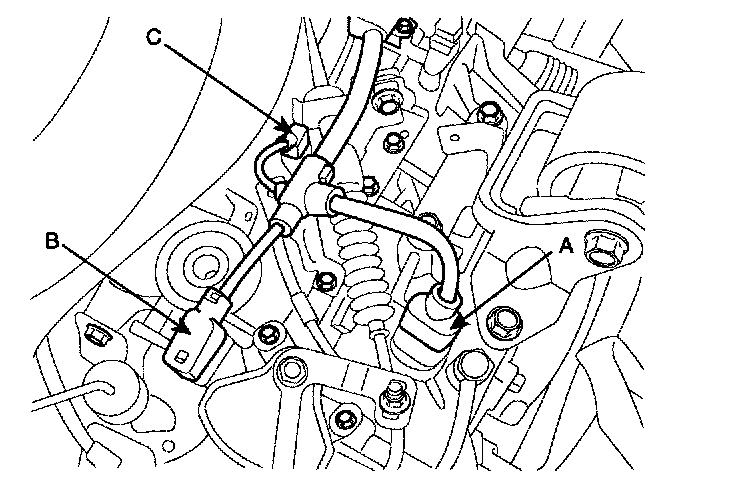 C

B

A