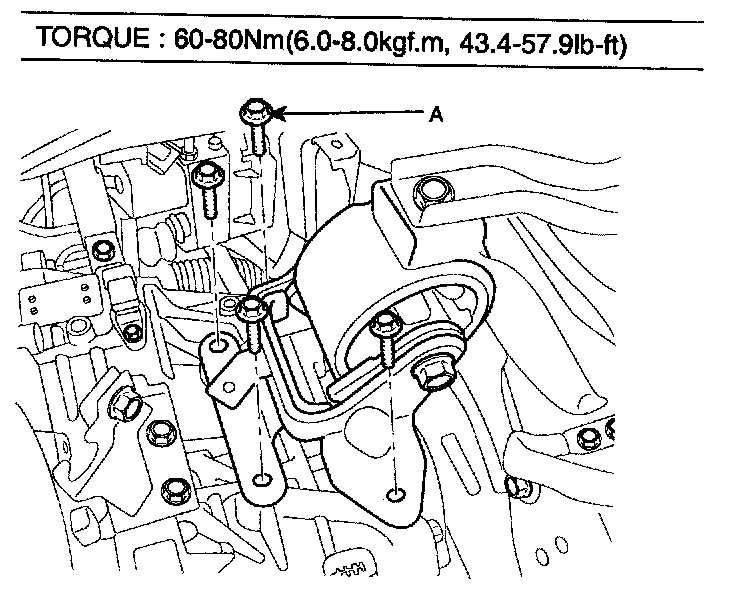 TORQUE : 60-80Nm(6.0-8.0kgf.m, 43.4-57.9lb-ft)

A