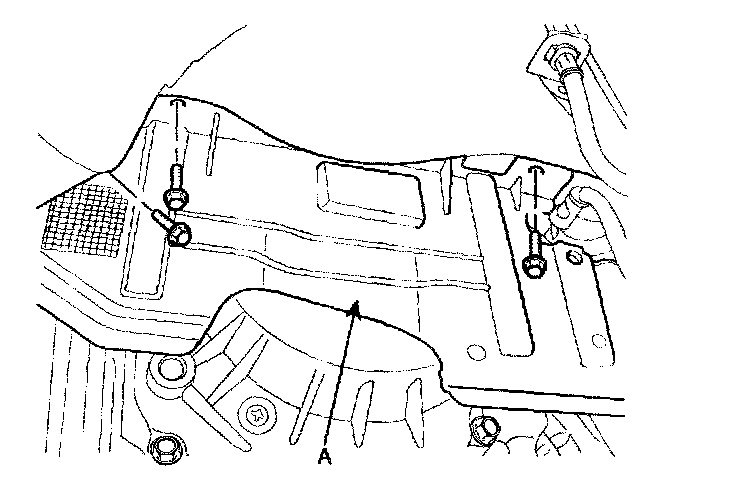 A