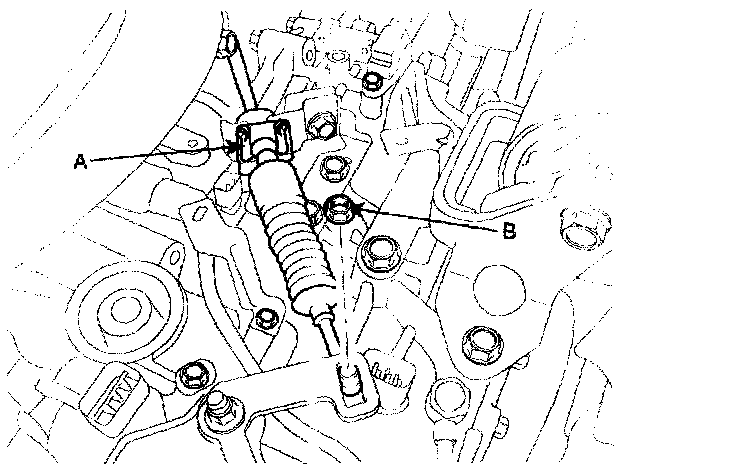 A

B