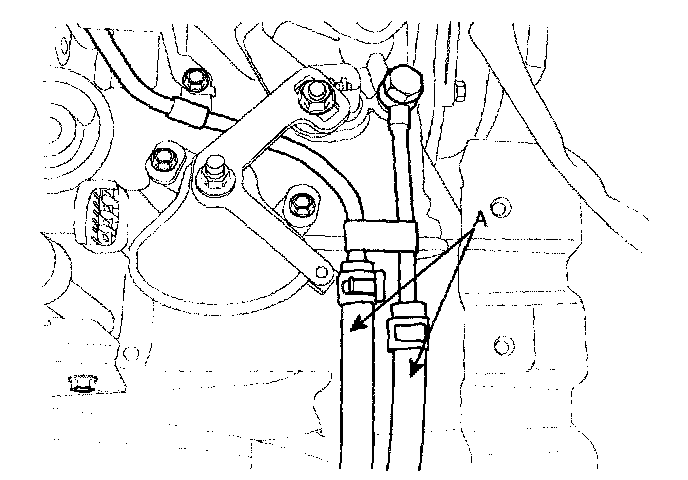 A