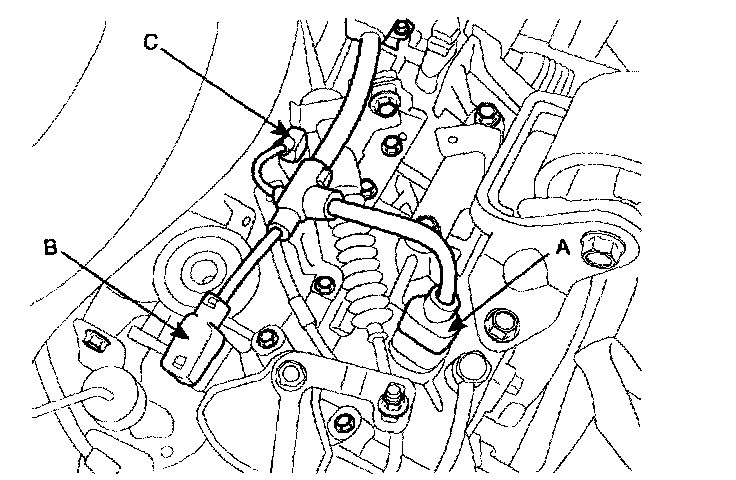 C
B
A