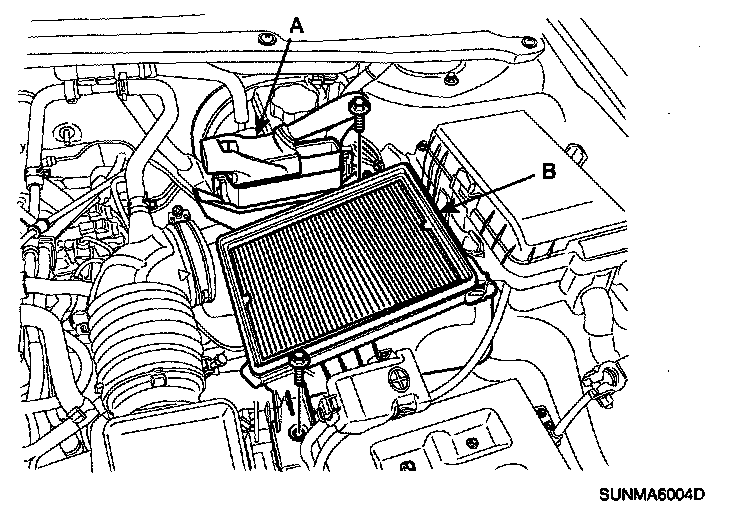 A

B

SUNMA6004D