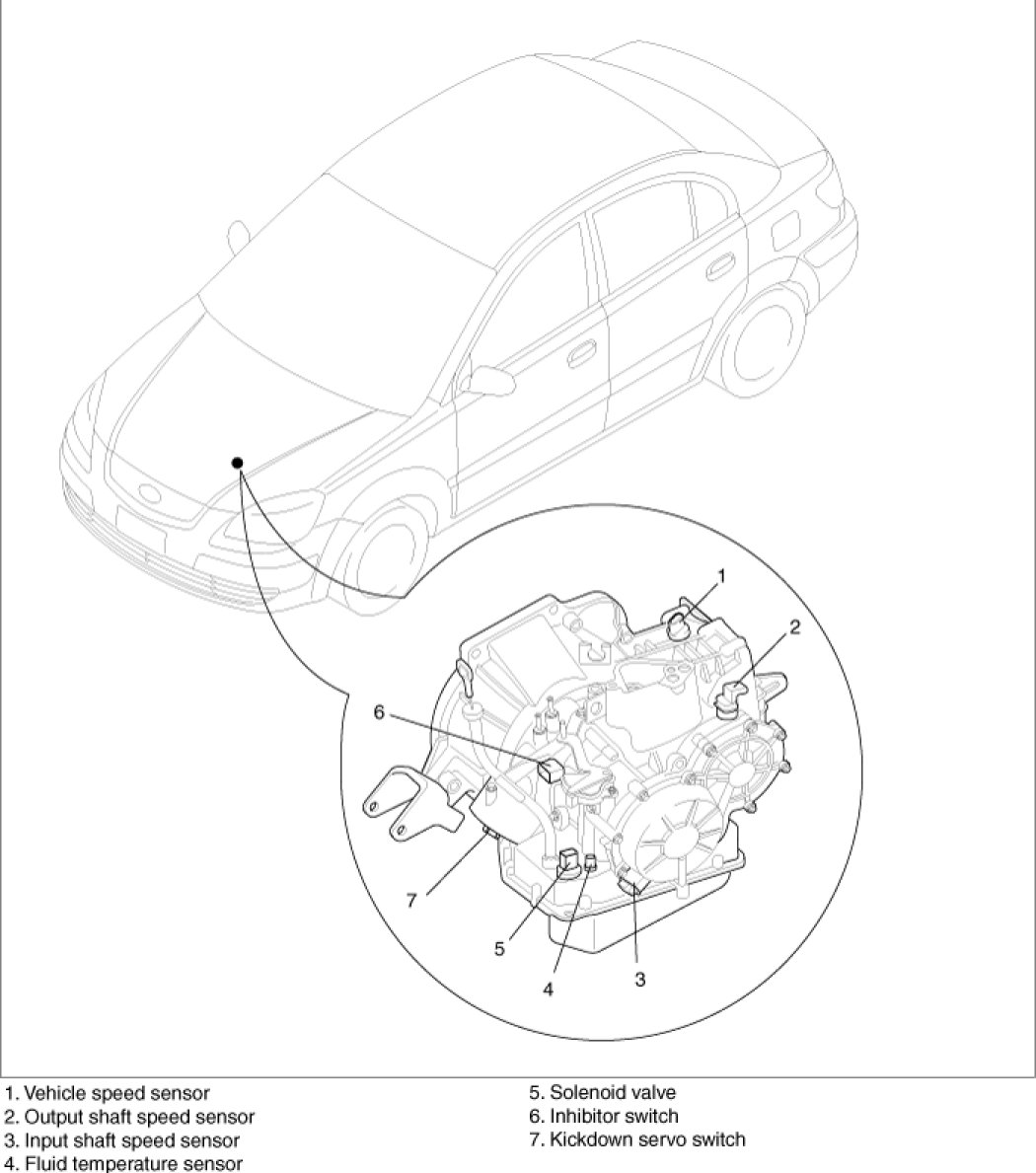 1
2
6
7
5
4
3

1. Vehicle speed sensor
2. Output shaft speed sensor
3. Input shaft speed sensor
4. Fluid temperature sensor

5. Solenoid valve
6. Inhibitor switch
7. Kickdown servo switch