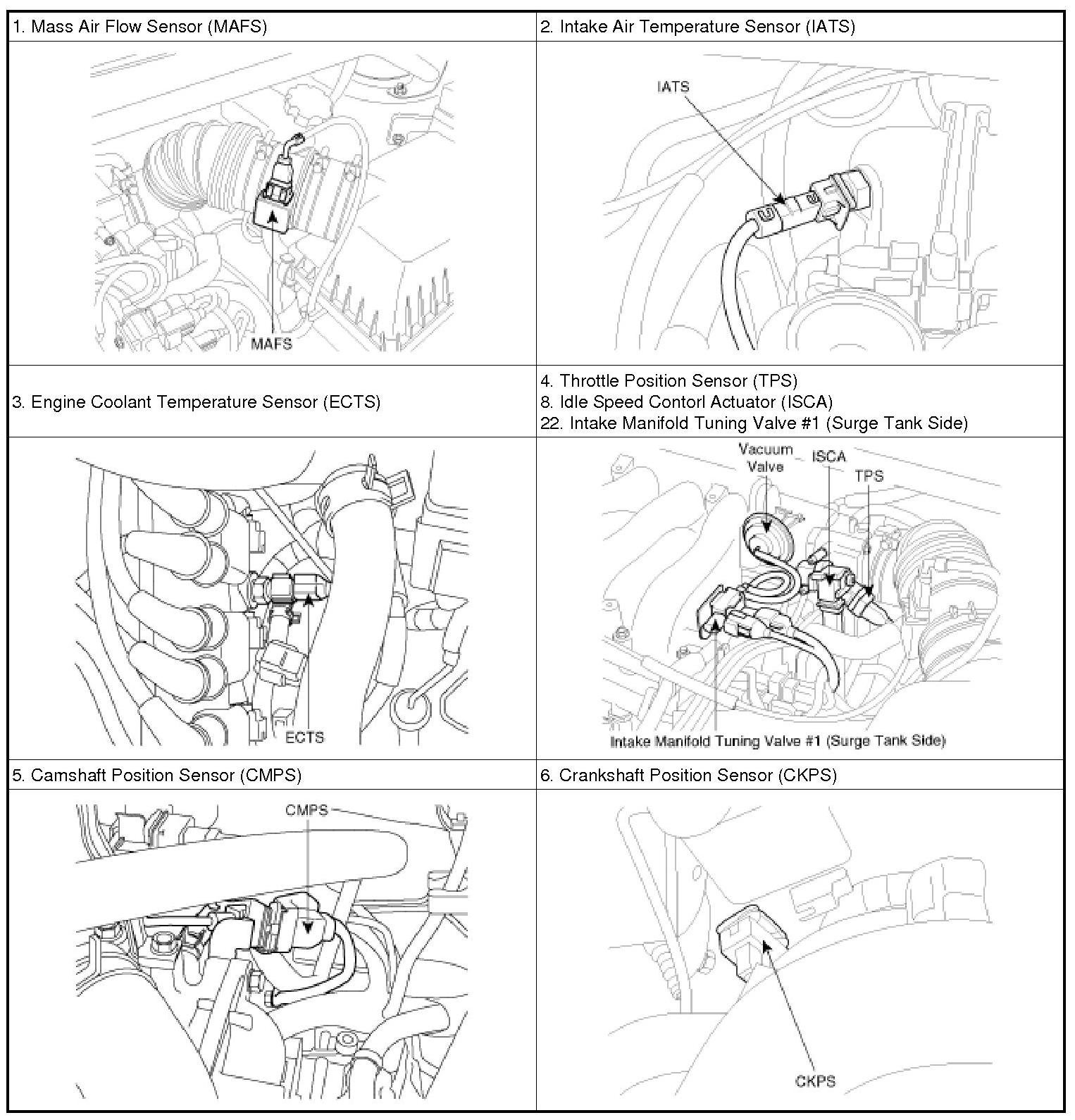 | 1. Mass Air Flow Sensor (MAFS) | 2. Intake Air Temperature Sensor (IATS) |
|---|---|
| MAFS | IATS |
| 3. Engine Coolant Temperature Sensor (ECTS) | 4. Throttle Position Sensor (TPS) 8. Idle Speed Contorl Actuator (ISCA) 22. Intake Manifold Tuning Valve #1 (Surge Tank Side) |
| ECTS | Vacuum Valve ISCA TPS Intake Manifold Tuning Valve #1 (Surge Tank Side) |
| 5. Camshaft Position Sensor (CMPS) | 6. Crankshaft Position Sensor (CKPS) |
| CMPS | CKPS |