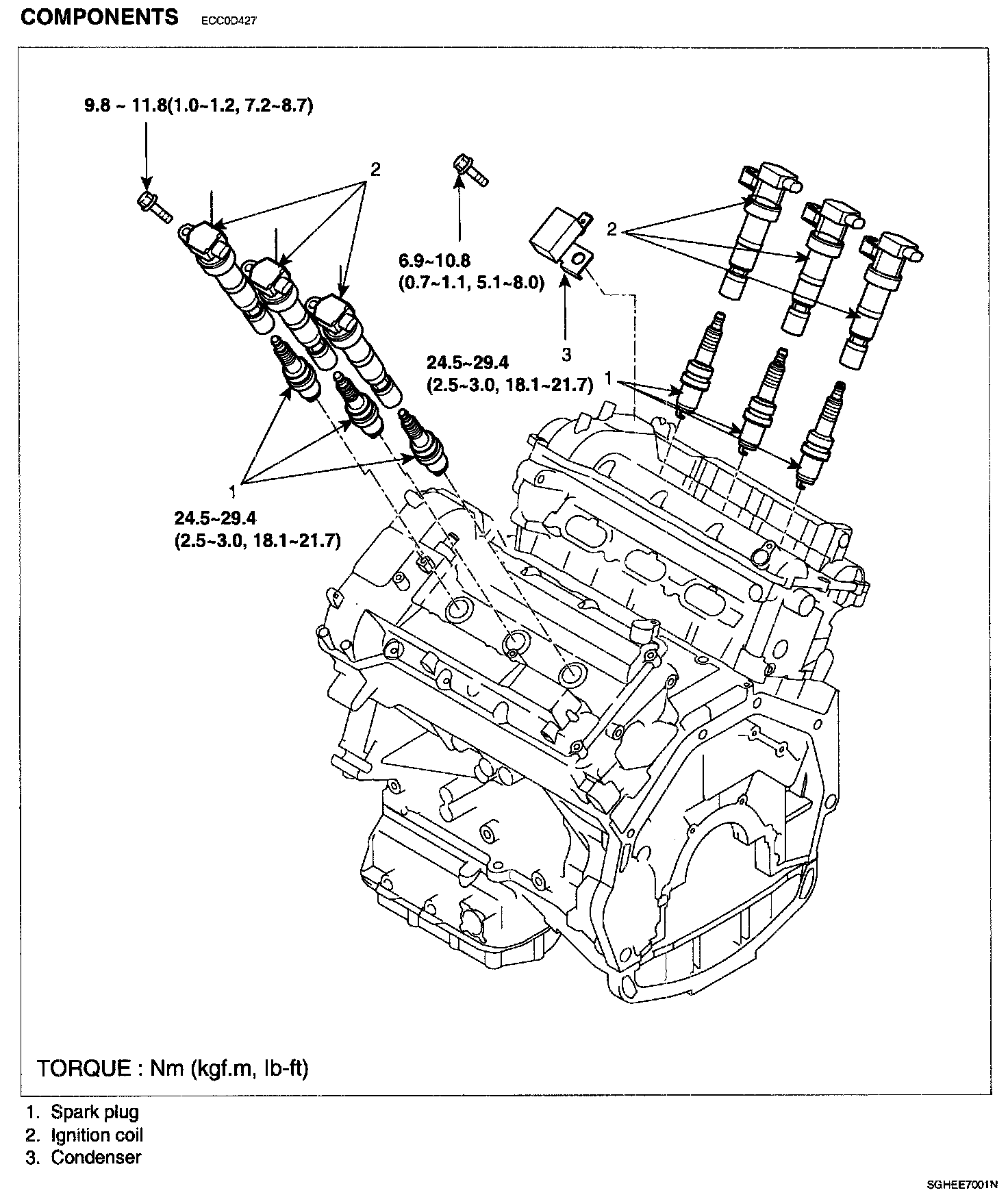 COMPONENTS ECC0D427

9.8 ~ 11.8(1.0~1.2, 7.2~8.7)

2

6.9~10.8
(0.7~1.1, 5.1~8.0)

2

3

24.5~29.4
(2.5~3.0, 18.1~21.7)

1

1

24.5~29.4
(2.5~3.0, 18.1~21.7)

TORQUE : Nm (kgf.m, lb-ft)

1. Spark plug
2. Ignition coil
3. Condenser

SGHEE7001N