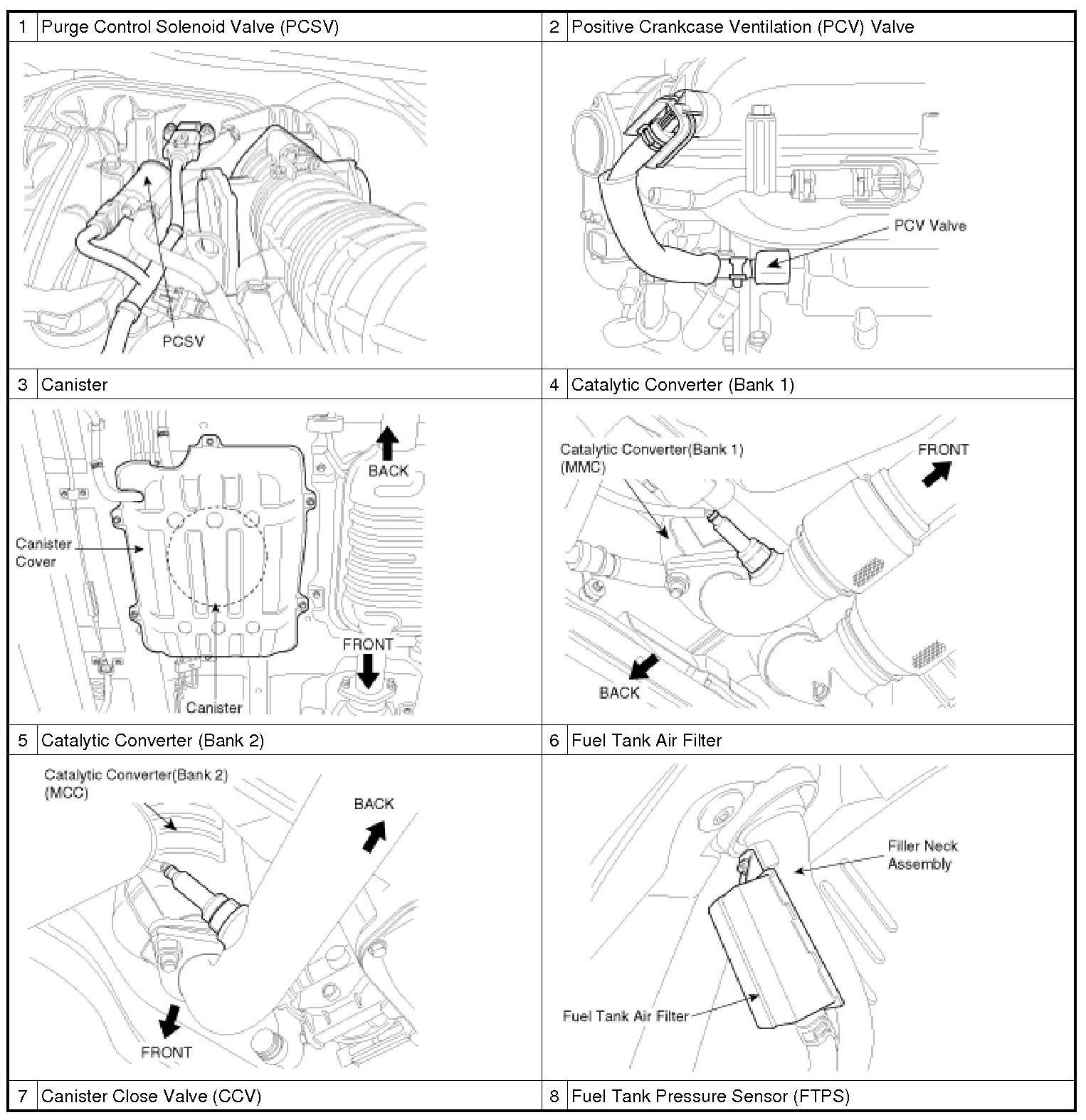 1 Purge Control Solenoid Valve (PCSV)

PCSV

2 Positive Crankcase Ventilation (PCV) Valve

PCV Valve

3 Canister

BACK

Canister Cover

FRONT

Canister

4 Catalytic Converter (Bank 1)

Catalytic Converter(Bank 1) (MMC)

FRONT

BACK

5 Catalytic Converter (Bank 2)

Catalytic Converter(Bank 2) (MCC)

BACK

FRONT

6 Fuel Tank Air Filter

Filler Neck Assembly

Fuel Tank Air Filter

7 Canister Close Valve (CCV)

8 Fuel Tank Pressure Sensor (FTPS)