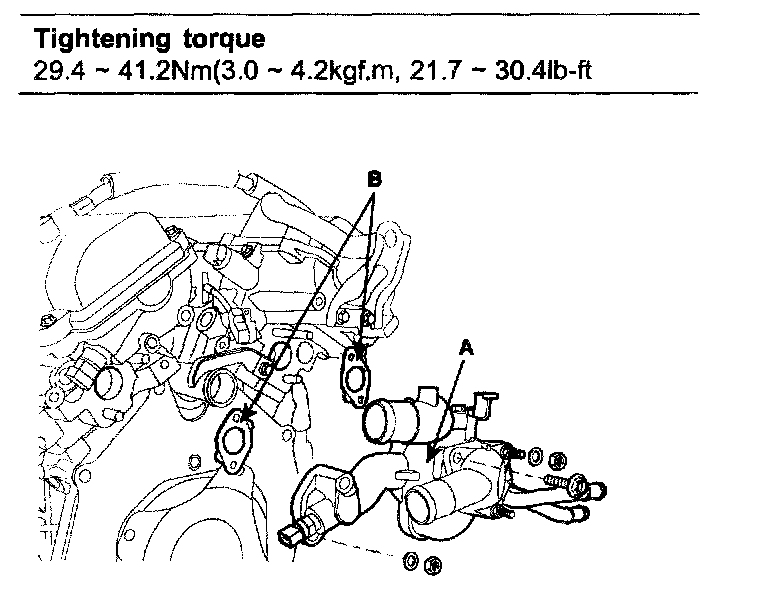 Tightening torque
29.4 ~ 41.2Nm(3.0 ~ 4.2kgf.m, 21.7 ~ 30.4lb-ft

B

A