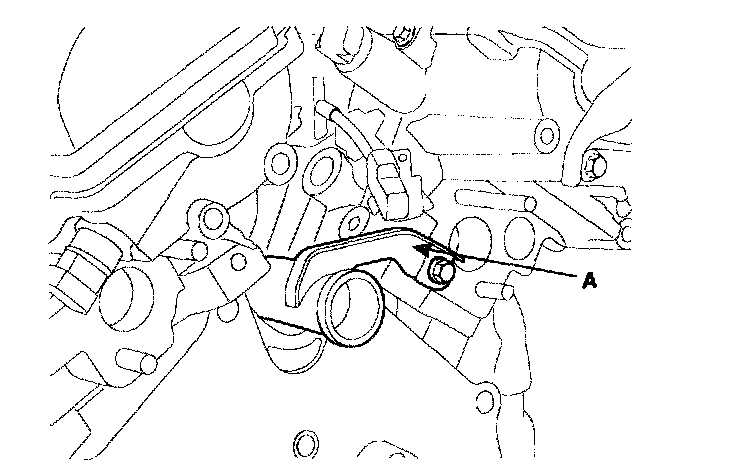 A