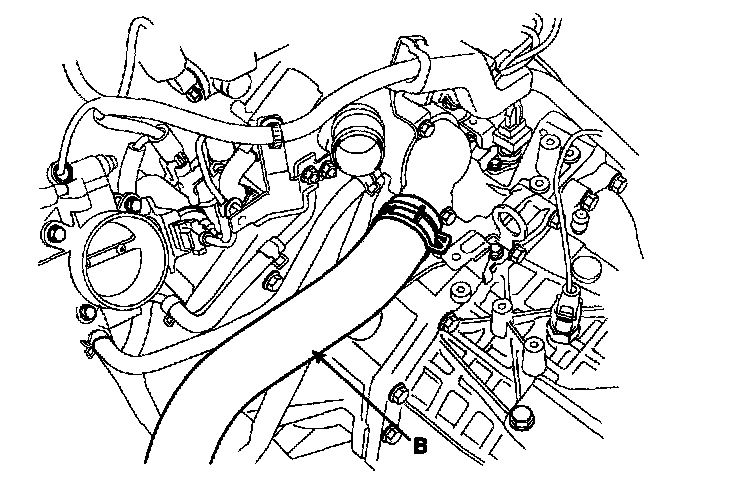 B