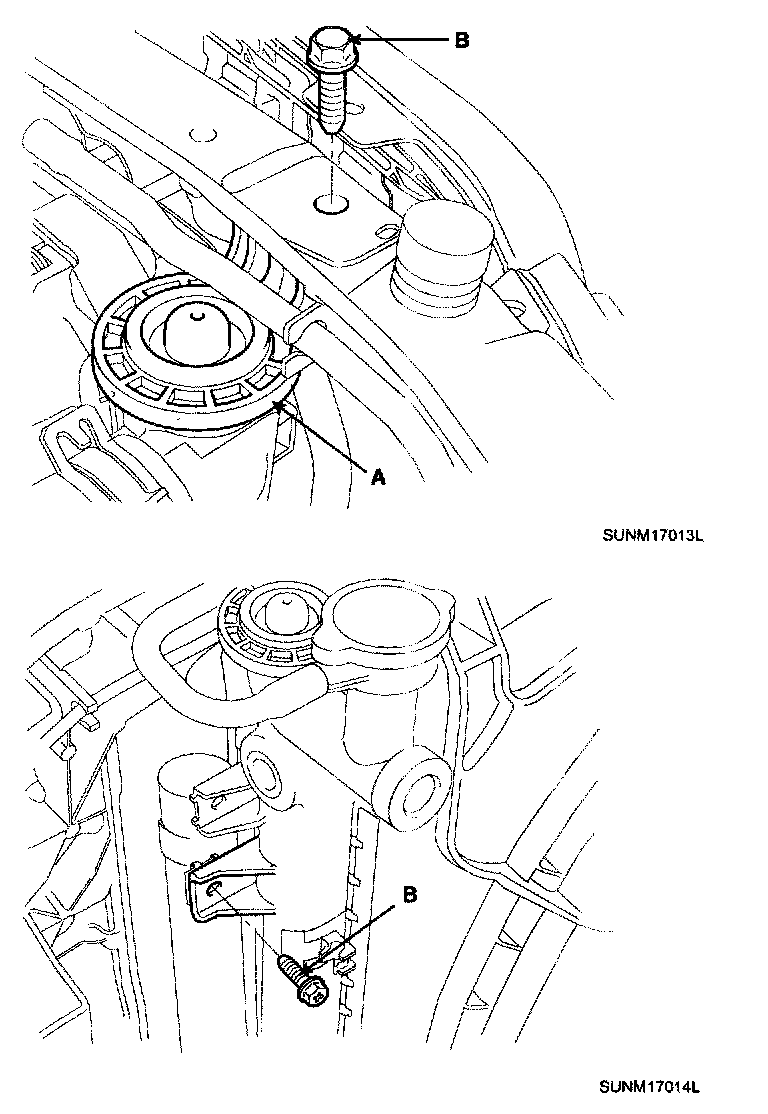 B

A

SUNM17013L

B

SUNM17014L