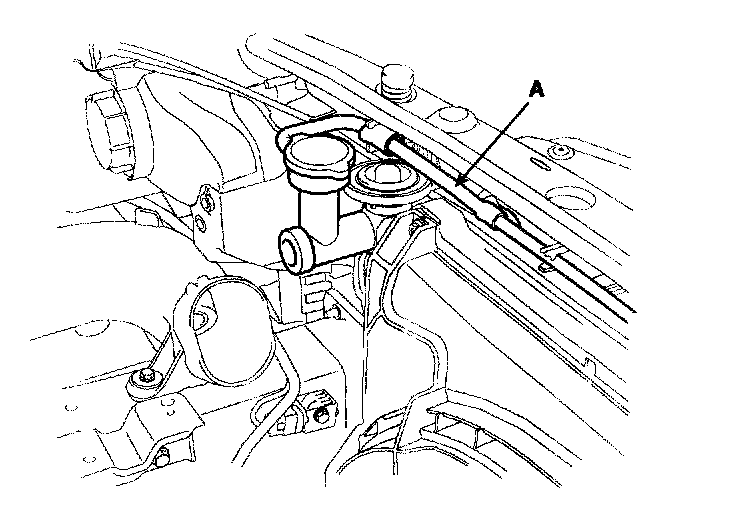 A