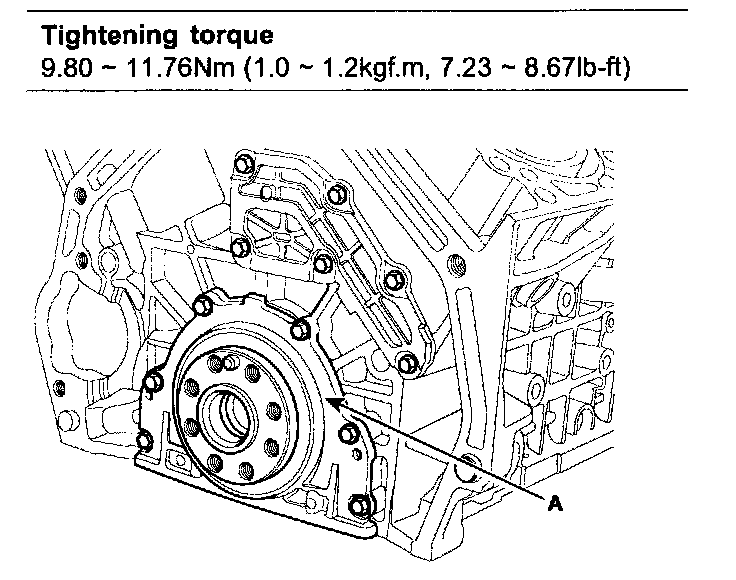 Tightening torque
9.80 ~ 11.76Nm (1.0 ~ 1.2kgf.m, 7.23 ~ 8.67lb-ft)

A