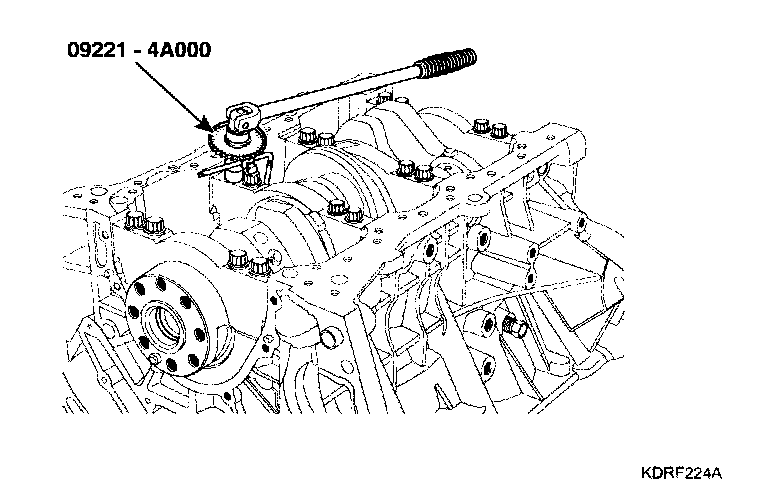 09221 - 4A000

KDRF224A