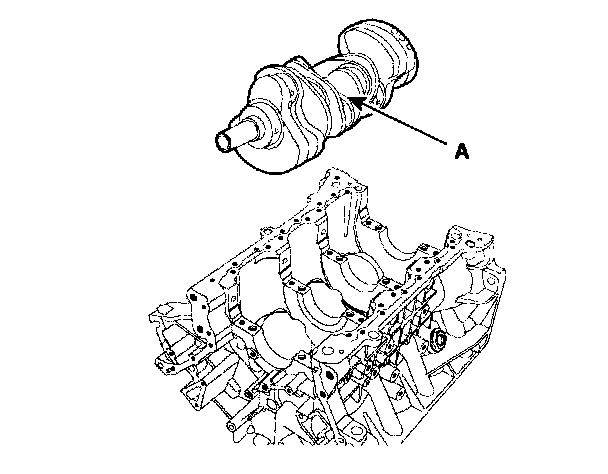 A