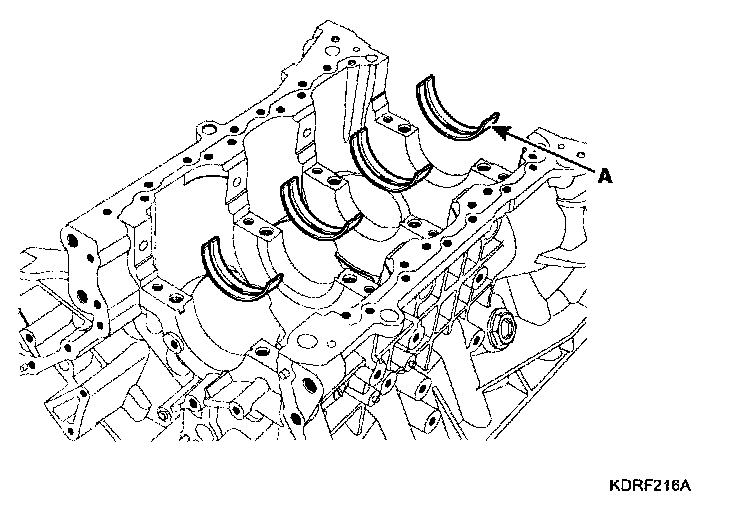 A

KDRF216A