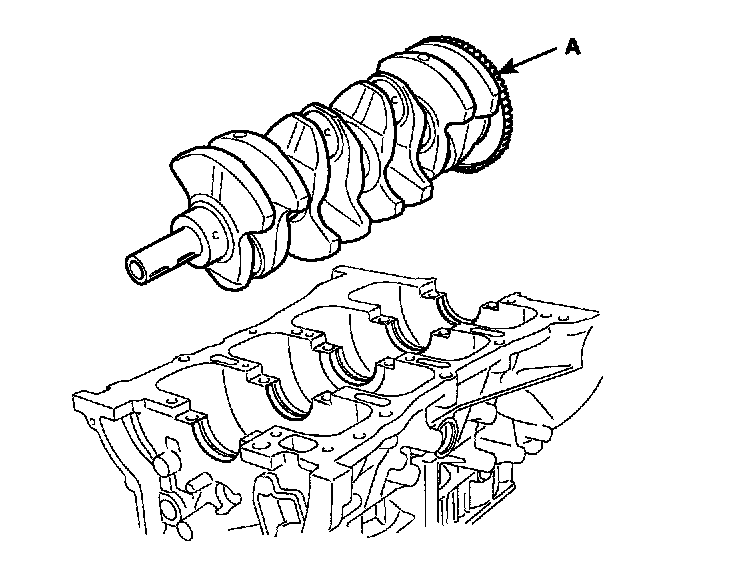 A