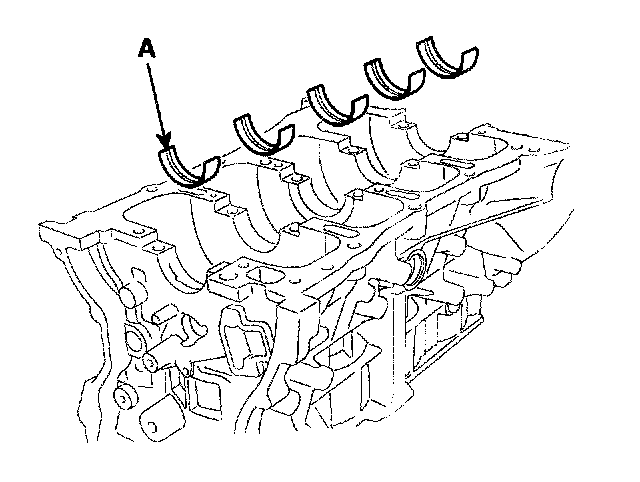 A