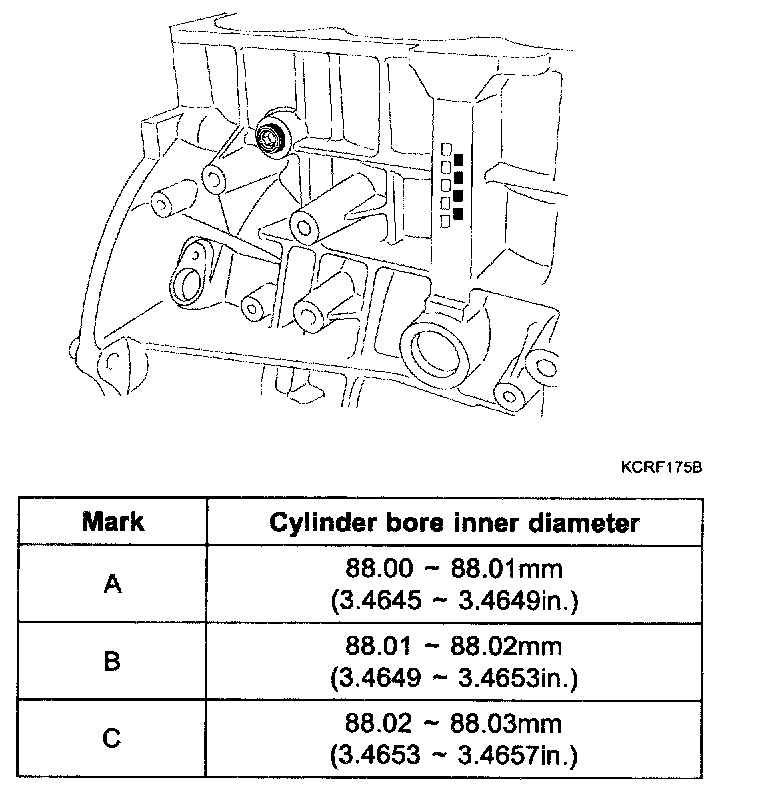 KCRF175B

| Mark | Cylinder bore inner diameter |
|---|---|
| A | 88.00 ~ 88.01mm (3.4645 ~ 3.4649in.) |
| B | 88.01 ~ 88.02mm (3.4649 ~ 3.4653in.) |
| C | 88.02 ~ 88.03mm (3.4653 ~ 3.4657in.) |