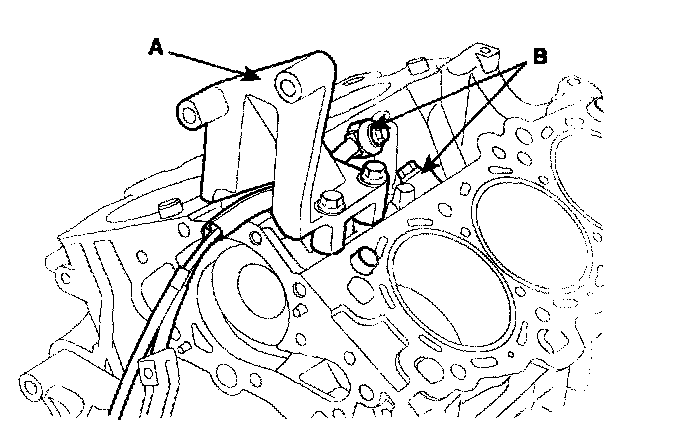 A

B