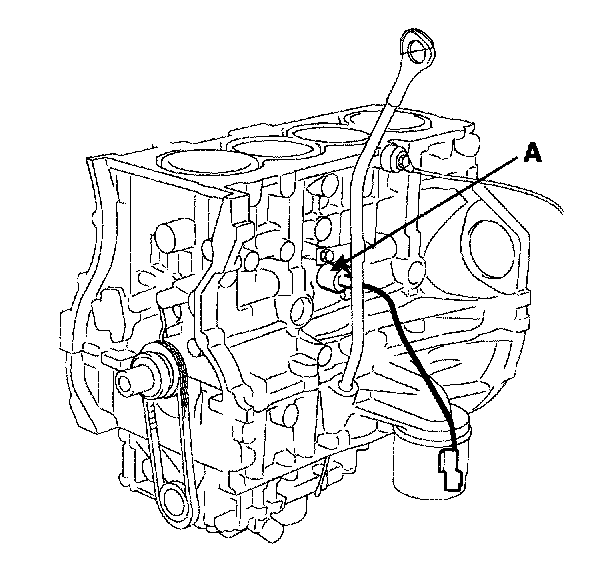 A