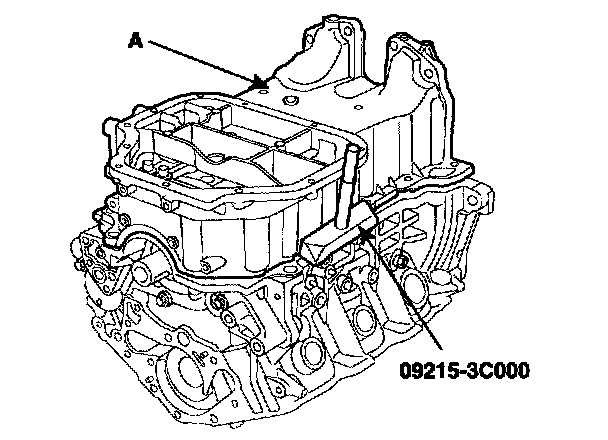 A

09215-3C000