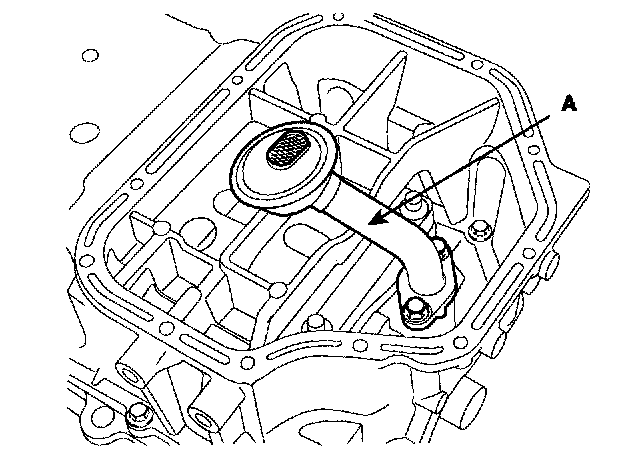 A