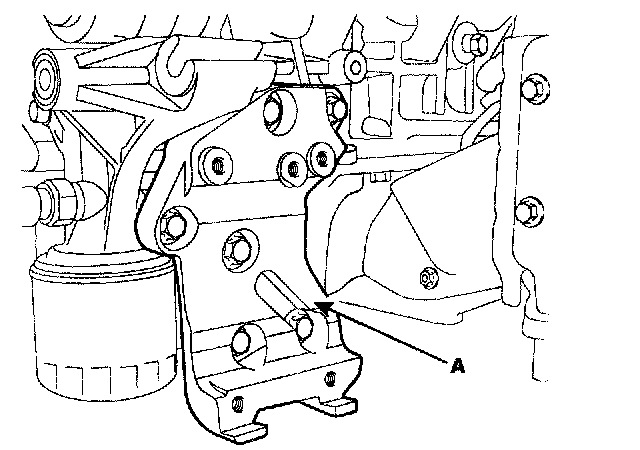 A