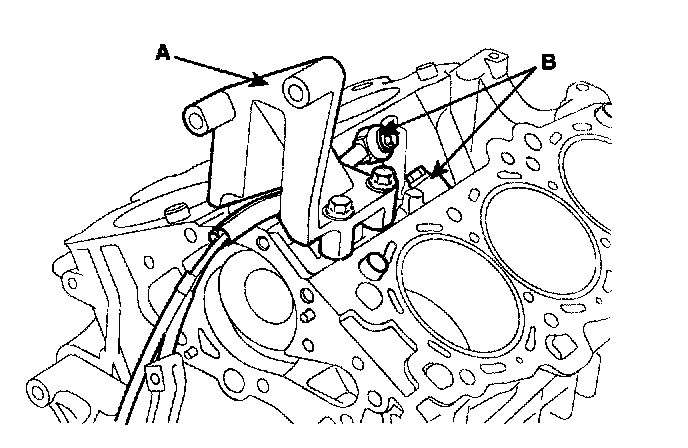 A
B