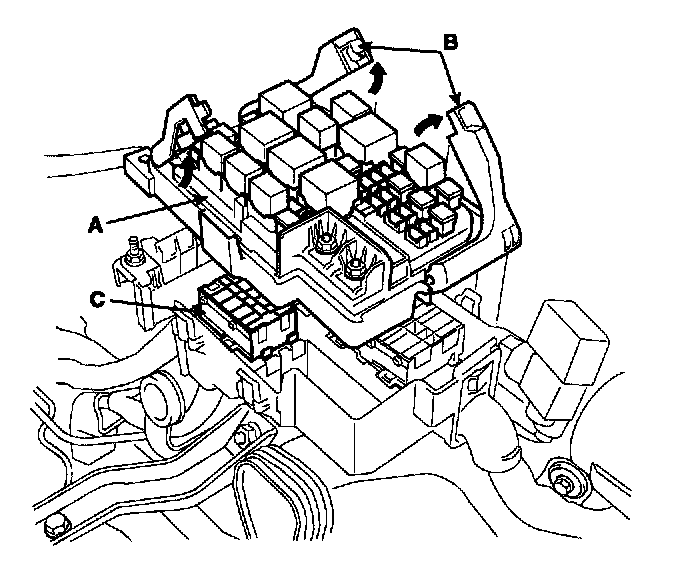 B
A
C