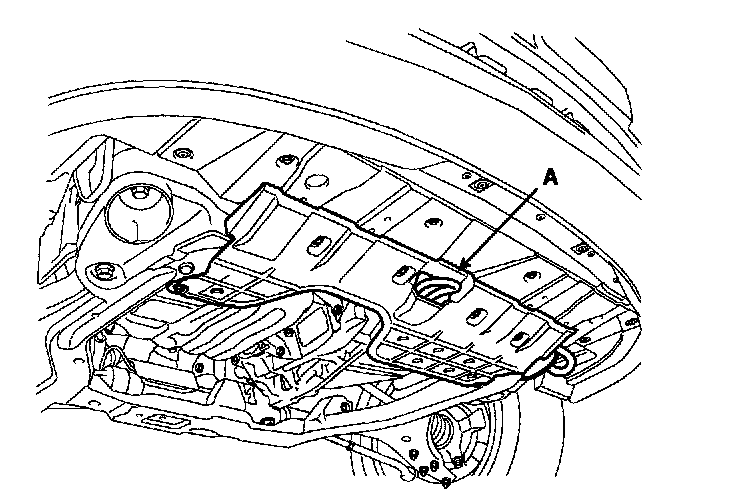 A