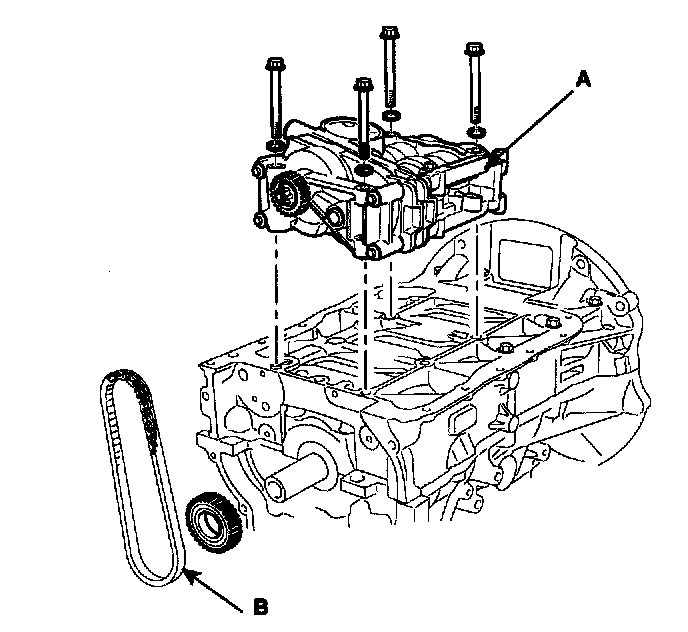 A

B