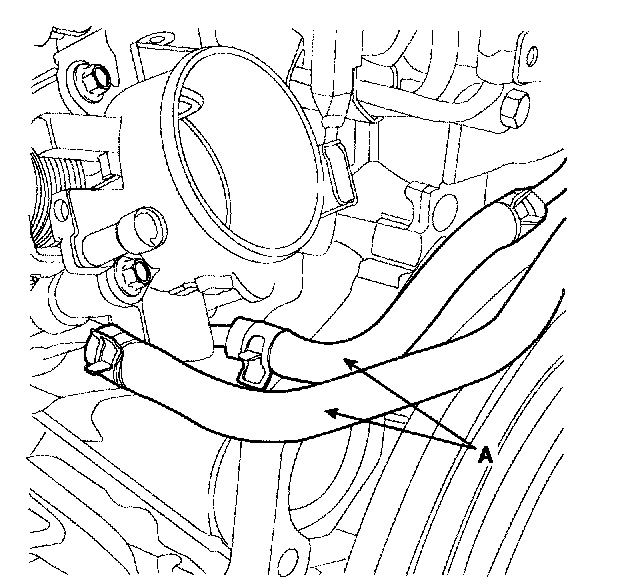 A