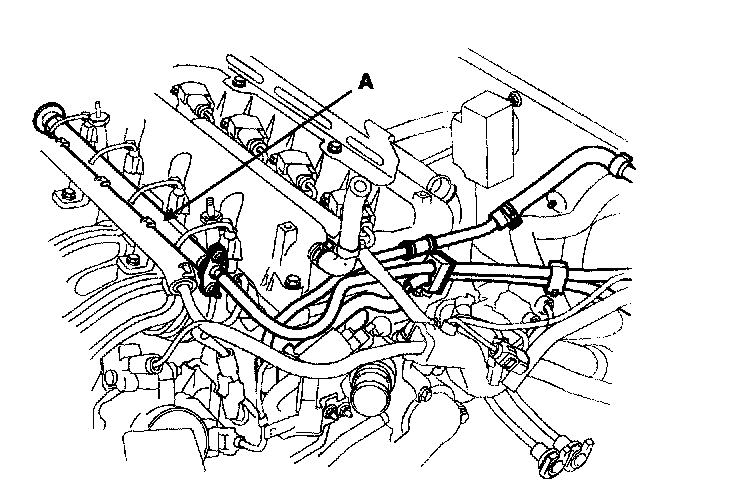 A