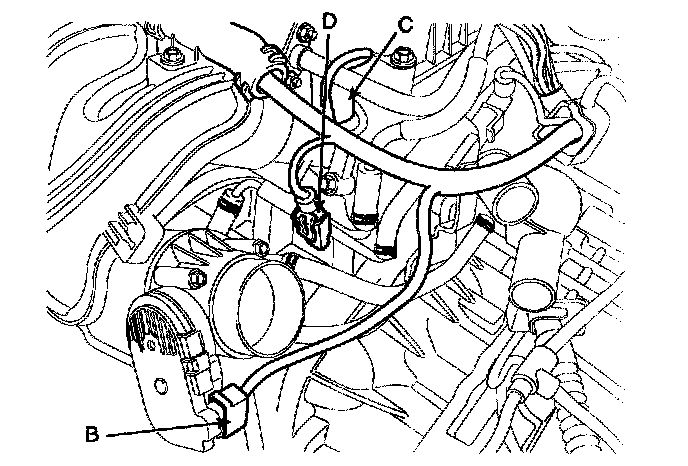 D
C
B