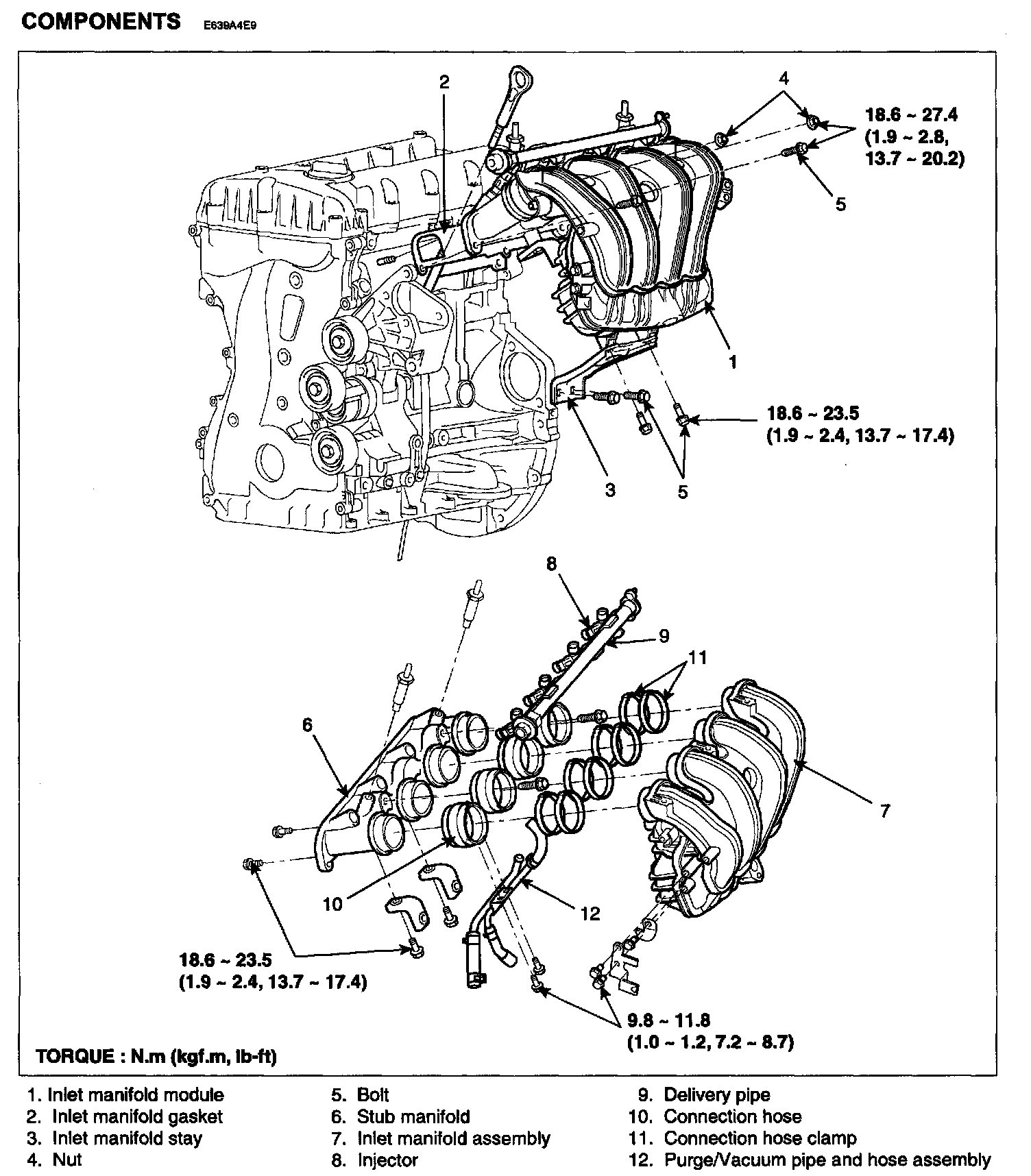 COMPONENTS E639A4E9

2

4

18.6 ~ 27.4
(1.9 ~ 2.8,
13.7 ~ 20.2)

5

1

18.6 ~ 23.5
(1.9 ~ 2.4, 13.7 ~ 17.4)

3

5

8

9

11

6

7

10

12

18.6 ~ 23.5
(1.9 ~ 2.4, 13.7 ~ 17.4)

9.8 ~ 11.8
(1.0 ~ 1.2, 7.2 ~ 8.7)

TORQUE : N.m (kgf.m, lb-ft)

1. Inlet manifold module
2. Inlet manifold gasket
3. Inlet manifold stay
4. Nut

5. Bolt
6. Stub manifold
7. Inlet manifold assembly
8. Injector

9. Delivery pipe
10. Connection hose
11. Connection hose clamp
12. Purge/Vacuum pipe and hose assembly