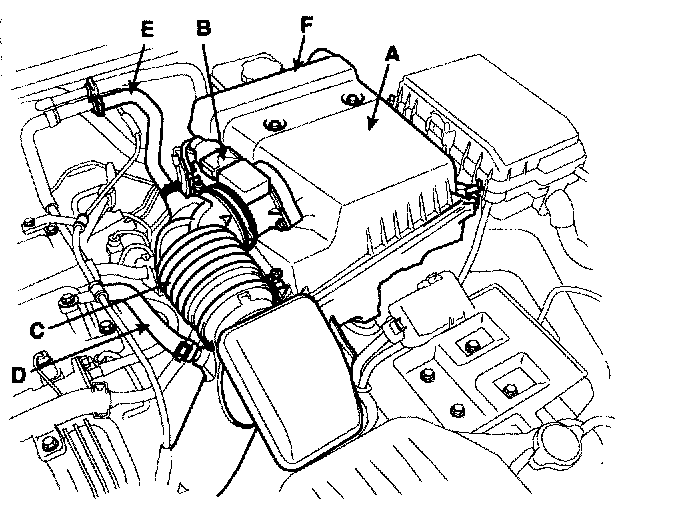 E
B
F
A
C
D